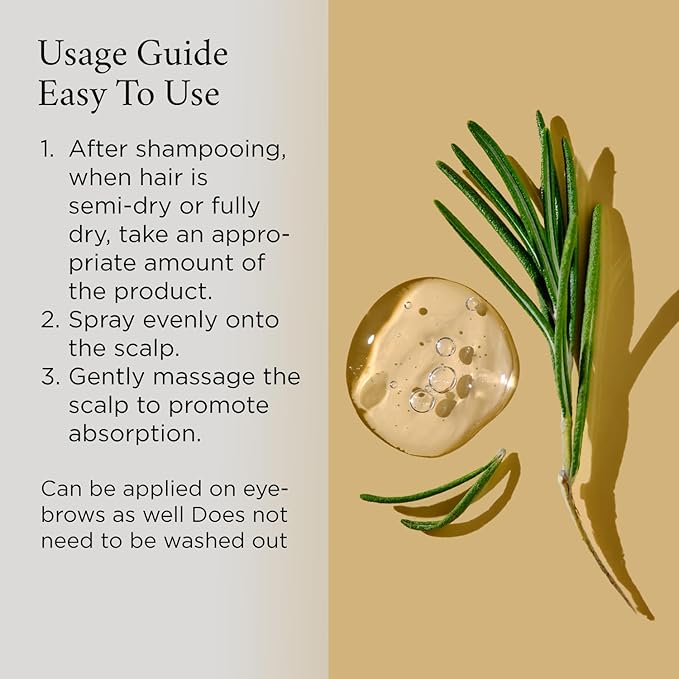 Usage Guide
Easy To Use

1. After shampooing, when hair is semi-dry or fully dry, take an appropriate amount of the product.
2. Spray evenly onto the scalp.
3. Gently massage the scalp to promote absorption.

Can be applied on eyebrows as well Does not need to be washed out