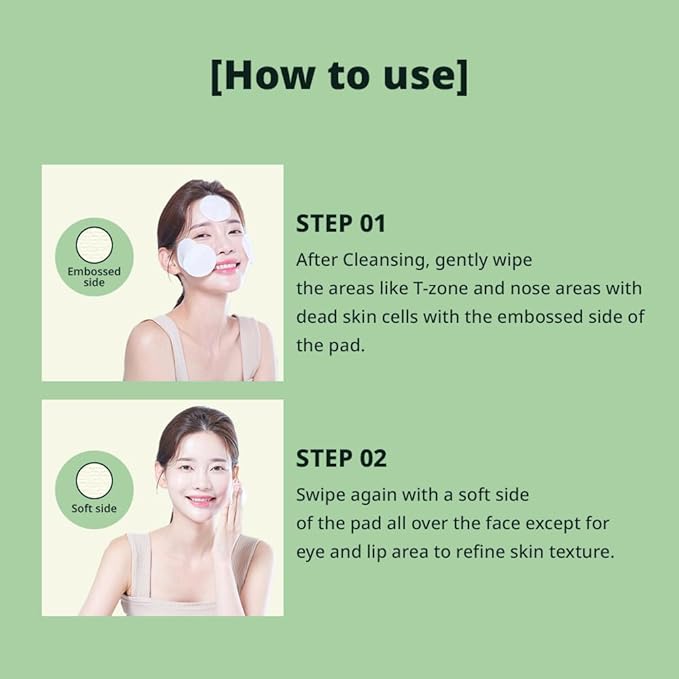 [How to use]

Embossed side

STEP 01

After Cleansing, gently wipe the areas like T-zone and nose areas with dead skin cells with the embossed side of the pad.

Soft side

STEP 02

Swipe again with a soft side of the pad all over the face except for eye and lip area to refine skin texture.