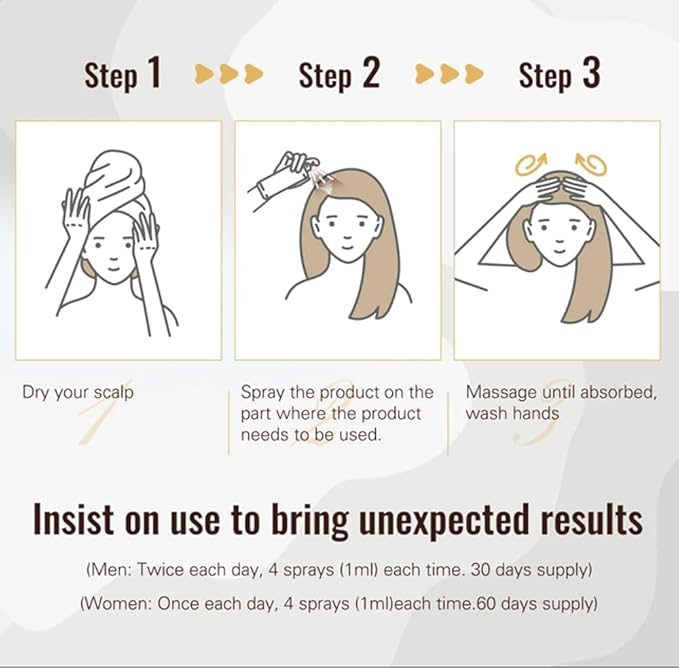 Step 1 Step 2 Step 3

Dry your scalp

1

Spray the product on the part where the product needs to be used.

2

Massage until absorbed, wash hands

3

Insist on use to bring unexpected results

(Men: Twice each day, 4 sprays (1ml) each time. 30 days supply)

(Women: Once each day, 4 sprays (1ml)each time.60 days supply)