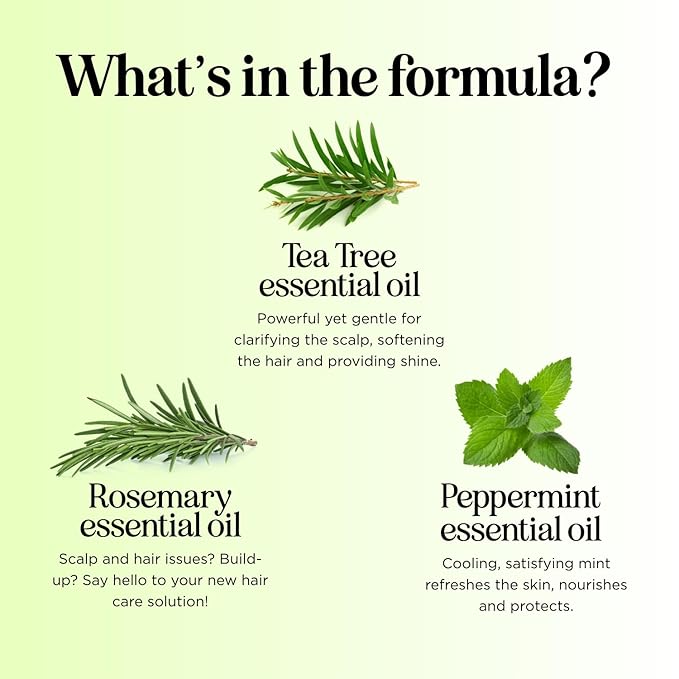 What's in the formula?

Tea Tree essential oil

Powerful yet gentle for clarifying the scalp, softening the hair and providing shine.

Rosemary essential oil

Scalp and hair issues? Build-up? Say hello to your new hair care solution!

Peppermint essential oil

Cooling, satisfying mint refreshes the skin, nourishes and protects.