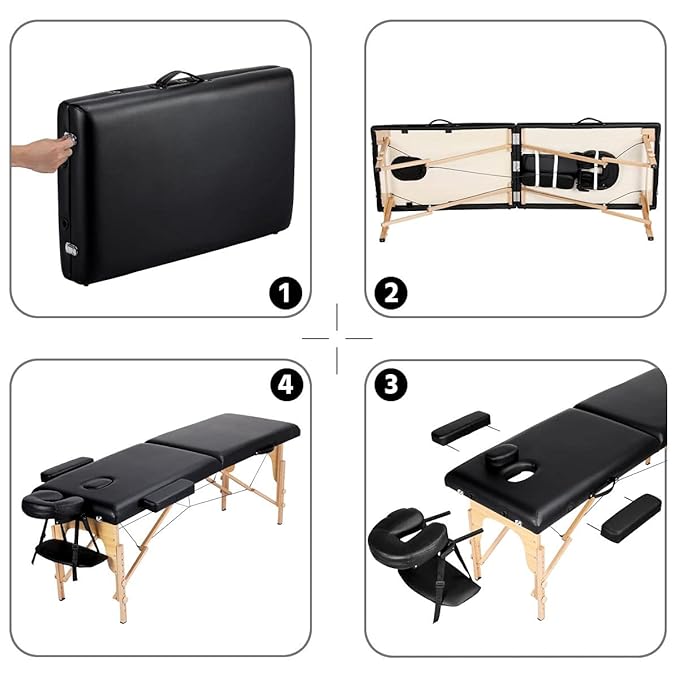 1

2

4

3