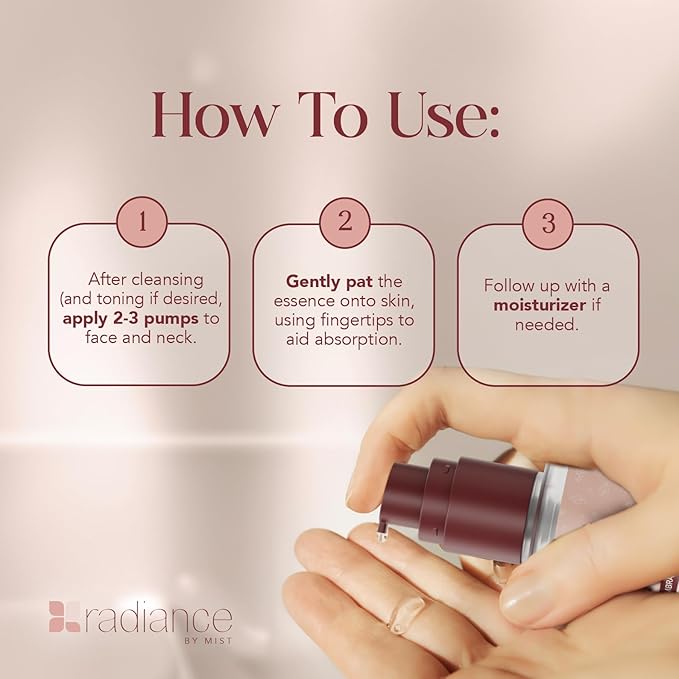 How To Use:

1

After cleansing (and toning if desired, apply 2-3 pumps to face and neck.

2

Gently pat the essence onto skin, using fingertips to aid absorption.

3

Follow up with a moisturizer if needed.

radiance
BY MIST