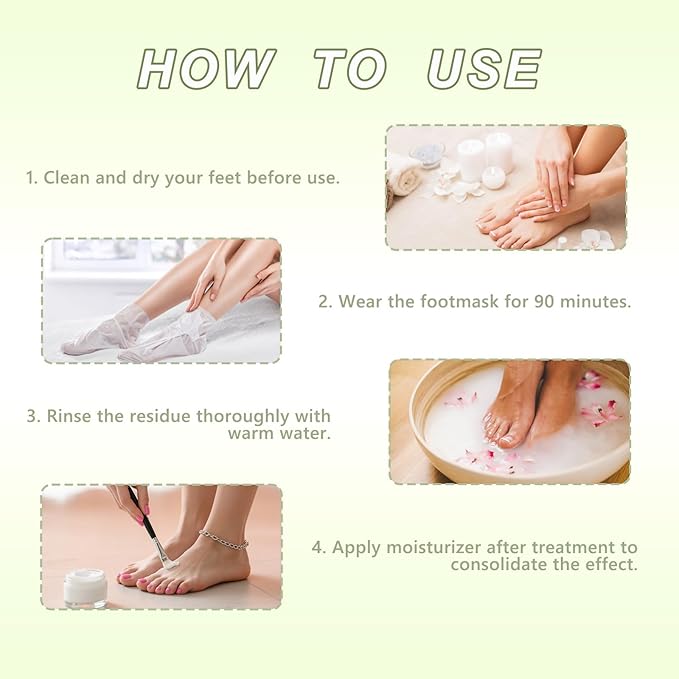 HOW TO USE

1. Clean and dry your feet before use.

2. Wear the footmask for 90 minutes.

3. Rinse the residue thoroughly with warm water.

4. Apply moisturizer after treatment to consolidate the effect.