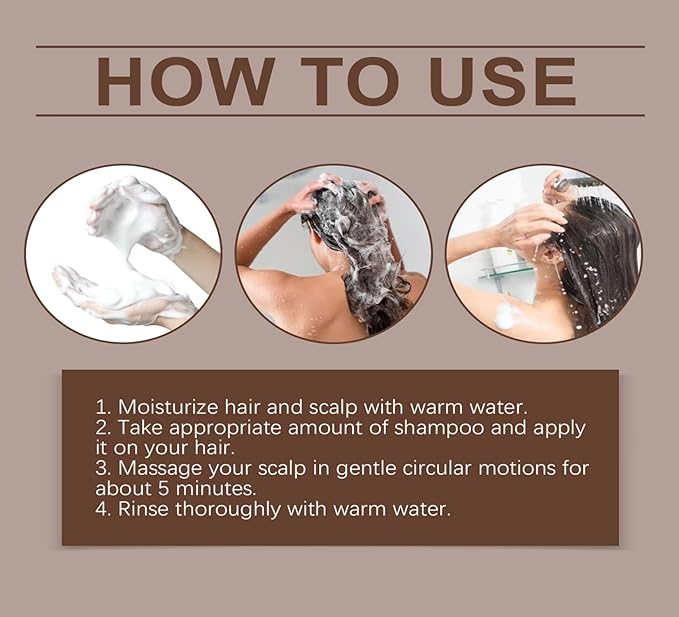 HOW TO USE

1. Moisturize hair and scalp with warm water.
2. Take appropriate amount of shampoo and apply it on your hair.
3. Massage your scalp in gentle circular motions for about 5 minutes.
4. Rinse thoroughly with warm water.