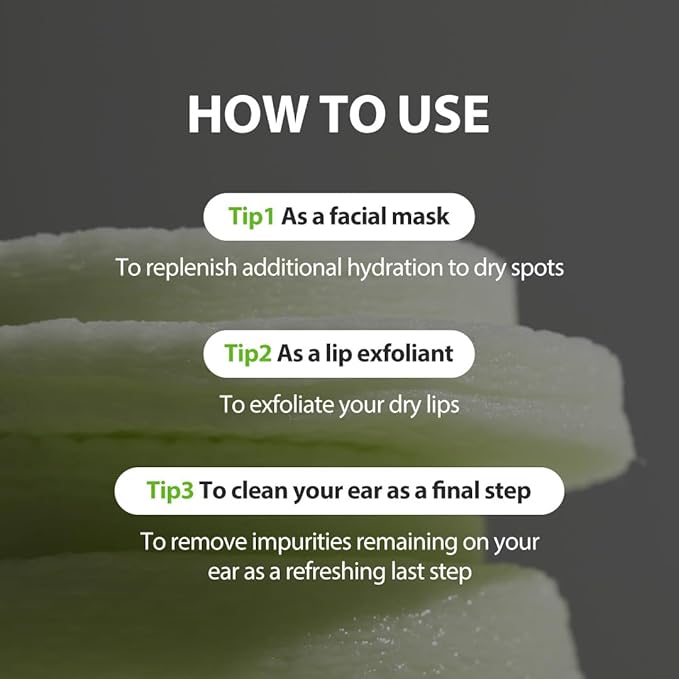 HOW TO USE

Tip1 As a facial mask

To replenish additional hydration to dry spots

Tip2 As a lip exfoliant

To exfoliate your dry lips

Tip3 To clean your ear as a final step

To remove impurities remaining on your ear as a refreshing last step