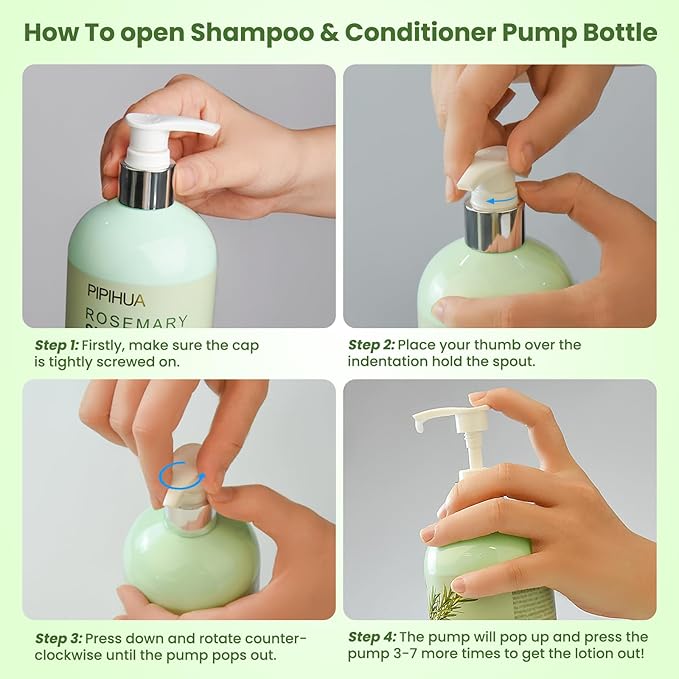 How To open Shampoo & Conditioner Pump Bottle

PIPIHUA
ROSEMARY

Step 1: Firstly, make sure the cap is tightly screwed on.

Step 2: Place your thumb over the indentation hold the spout.

Step 3: Press down and rotate counter-clockwise until the pump pops out.

Step 4: The pump will pop up and press the pump 3-7 more times to get the lotion out!