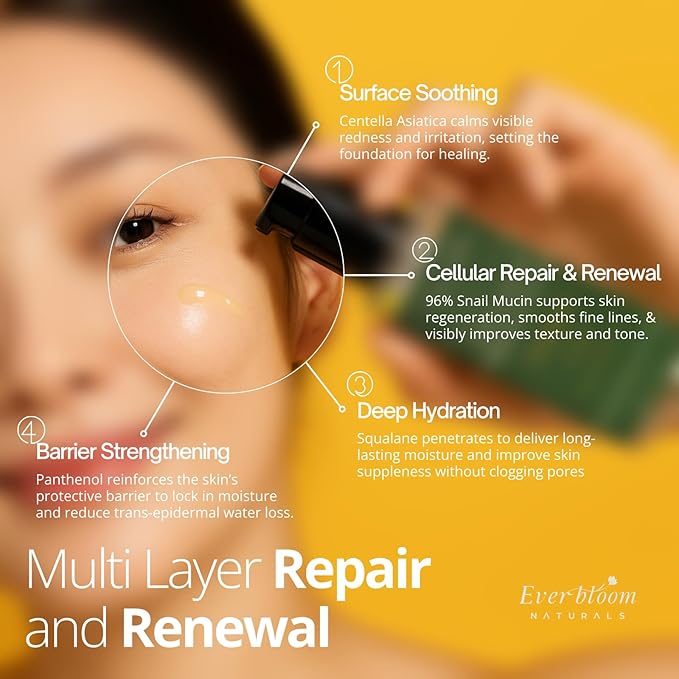 1
Surface Soothing
Centella Asiatica calms visible redness and irritation, setting the foundation for healing.

2
Cellular Repair & Renewal
96% Snail Mucin supports skin regeneration, smooths fine lines, & visibly improves texture and tone.

3
Deep Hydration
Squalane penetrates to deliver long-lasting moisture and improve skin suppleness without clogging pores

4
Barrier Strengthening
Panthenol reinforces the skin's protective barrier to lock in moisture and reduce trans-epidermal water loss.

Multi Layer Repair and Renewal

Ever bloom
NATURALS