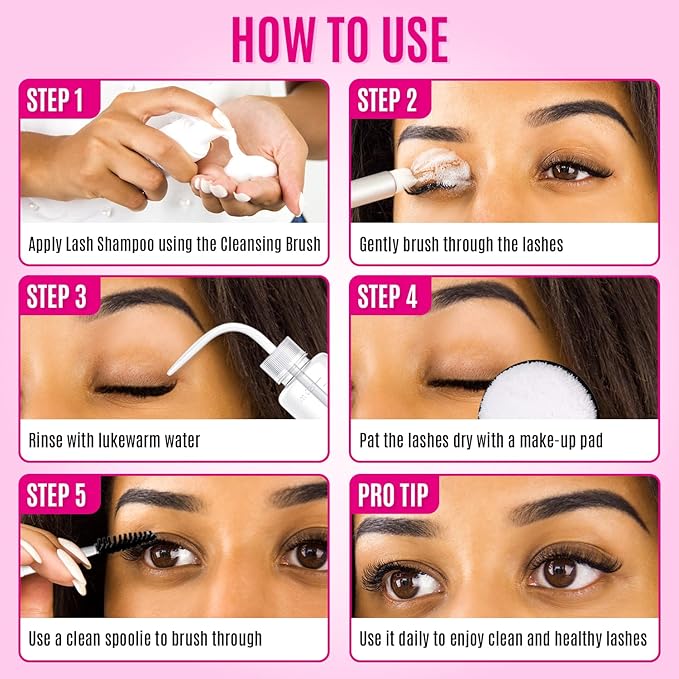 HOW TO USE

STEP 1

Apply Lash Shampoo using the Cleansing Brush

STEP 2

Gently brush through the lashes

STEP 3

Rinse with lukewarm water

STEP 4

Pat the lashes dry with a make-up pad

STEP 5

Use a clean spoolie to brush through

PRO TIP

Use it daily to enjoy clean and healthy lashes