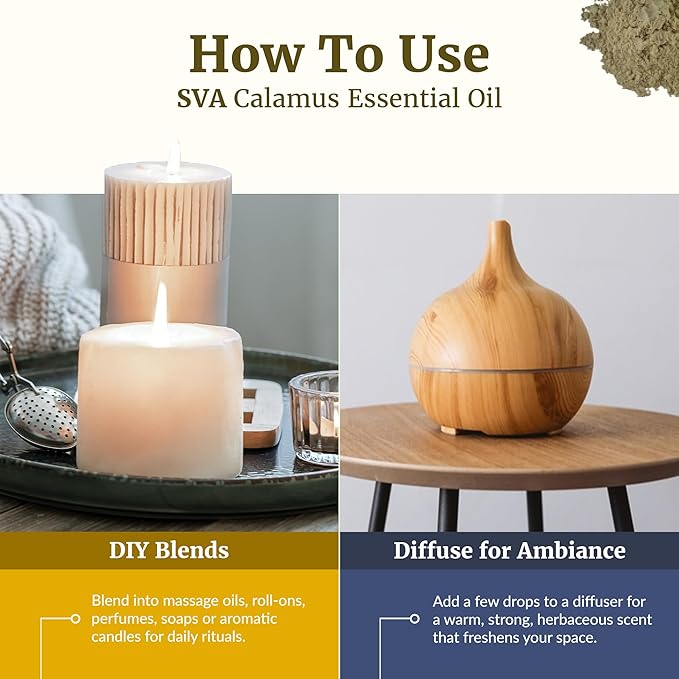 How To Use
SVA Calamus Essential Oil

DIY Blends

Blend into massage oils, roll-ons, perfumes, soaps or aromatic candles for daily rituals.

Diffuse for Ambiance

Add a few drops to a diffuser for a warm, strong, herbaceous scent that freshens your space.