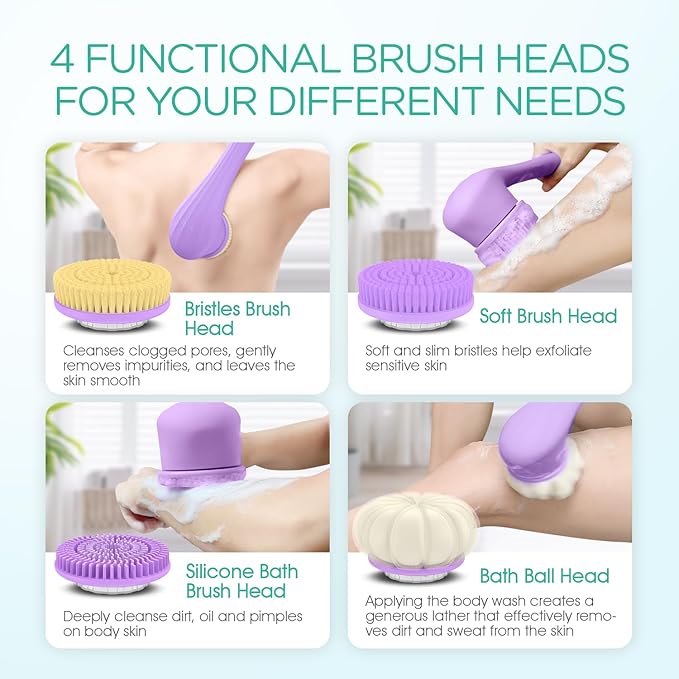 4 FUNCTIONAL BRUSH HEADS FOR YOUR DIFFERENT NEEDS

Bristles Brush Head

Cleanses clogged pores, gently removes impurities, and leaves the skin smooth

Soft Brush Head

Soft and slim bristles help exfoliate sensitive skin

Silicone Bath Brush Head

Deeply cleanse dirt, oil and pimples on body skin

Bath Ball Head

Applying the body wash creates a generous lather that effectively removes dirt and sweat from the skin