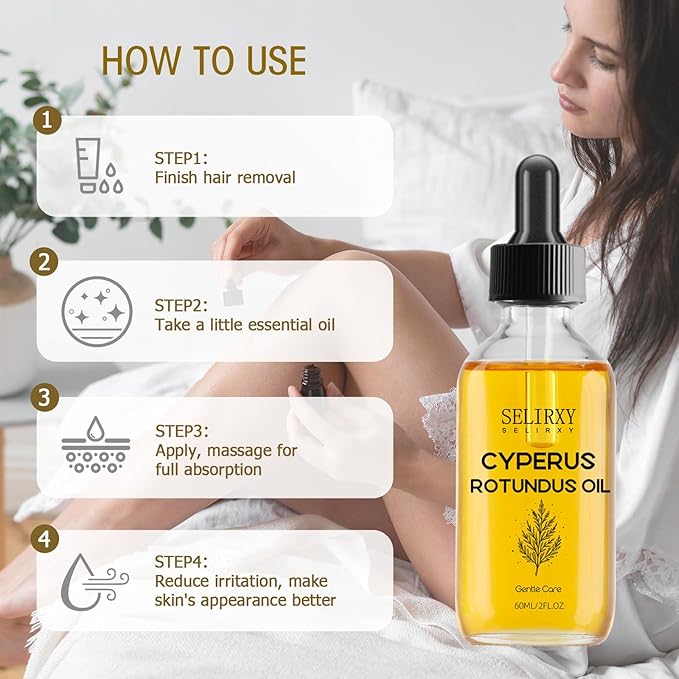 HOW TO USE

1

STEP1:
Finish hair removal

2

STEP2:
Take a little essential oil

3

STEP3:
Apply, massage for full absorption

4

STEP4:
Reduce irritation, make skin's appearance better

SELIRXY
SELIRXY
CYPERUS
ROTUNDUS OIL
Gentle Care
60ML/2FL.OZ