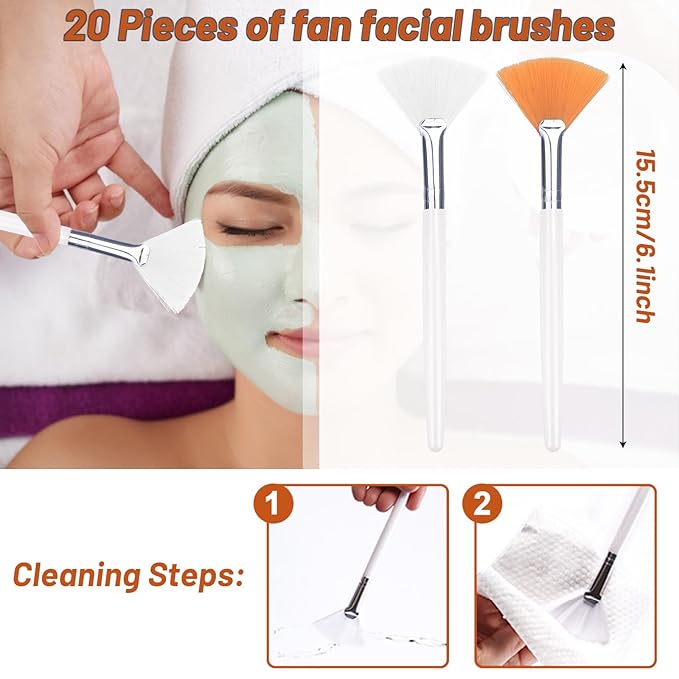 20 Pieces of fan facial brushes

15.5cm/6.1inch

Cleaning Steps:

1

2