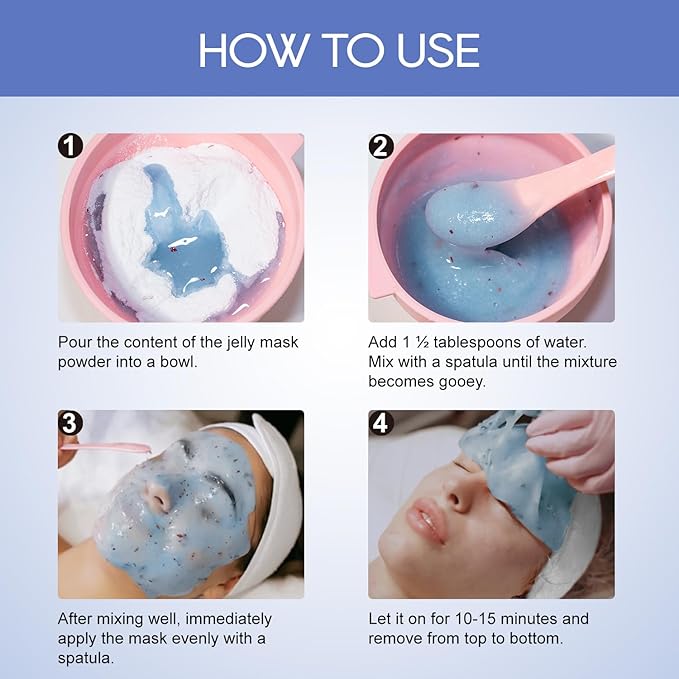 HOW TO USE

1

Pour the content of the jelly mask powder into a bowl.

2

Add 1 ½ tablespoons of water. Mix with a spatula until the mixture becomes gooey.

3

After mixing well, immediately apply the mask evenly with a spatula.

4

Let it on for 10-15 minutes and remove from top to bottom.