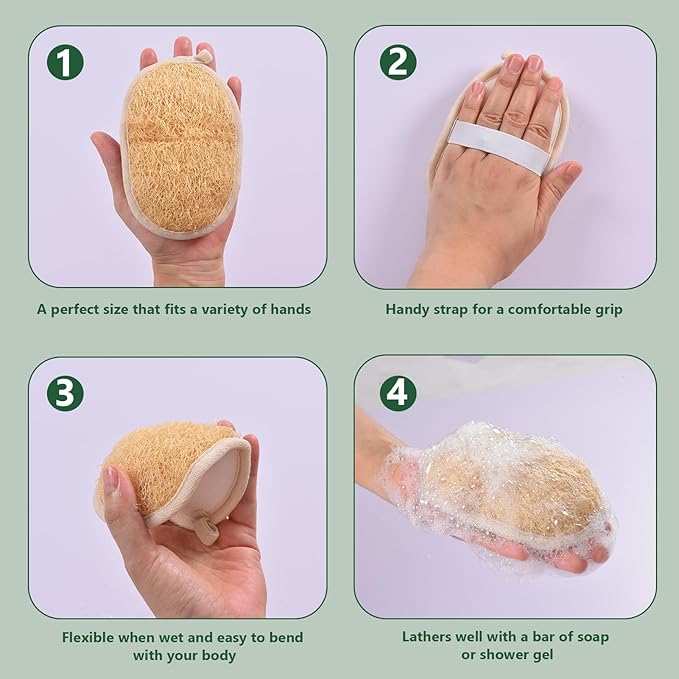 1

A perfect size that fits a variety of hands

2

Handy strap for a comfortable grip

3

Flexible when wet and easy to bend with your body

4

Lathers well with a bar of soap or shower gel