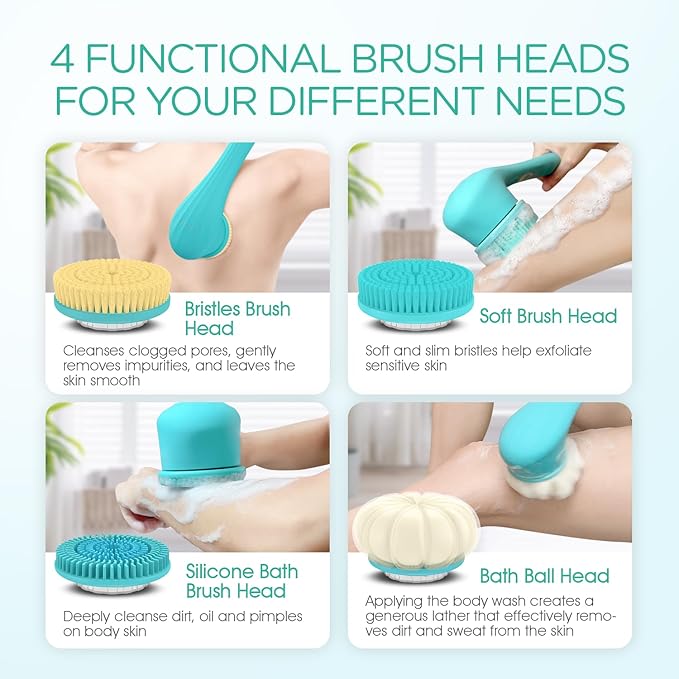 4 FUNCTIONAL BRUSH HEADS FOR YOUR DIFFERENT NEEDS

Bristles Brush Head

Cleanses clogged pores, gently removes impurities, and leaves the skin smooth

Soft Brush Head

Soft and slim bristles help exfoliate sensitive skin

Silicone Bath Brush Head

Deeply cleanse dirt, oil and pimples on body skin

Bath Ball Head

Applying the body wash creates a generous lather that effectively removes dirt and sweat from the skin