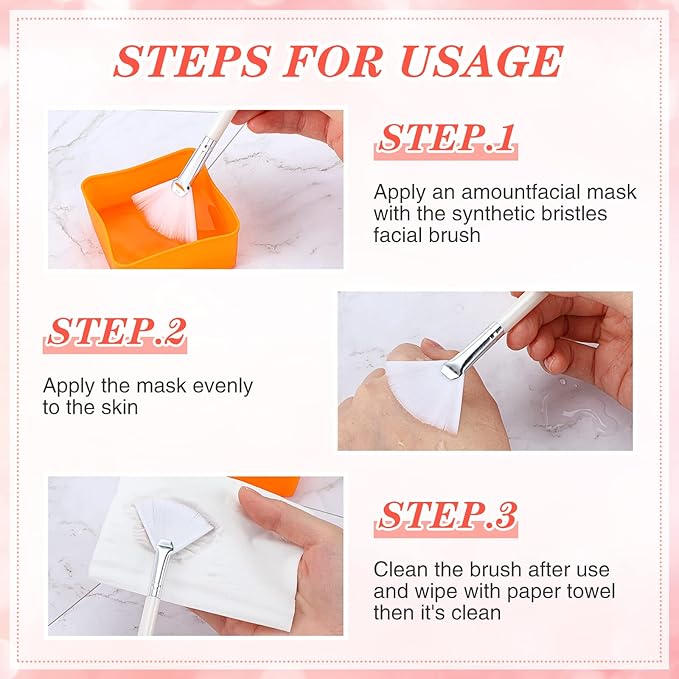 STEPS FOR USAGE

STEP.1

Apply an amountfacial mask with the synthetic bristles facial brush

STEP.2

Apply the mask evenly to the skin

STEP.3

Clean the brush after use and wipe with paper towel then it's clean