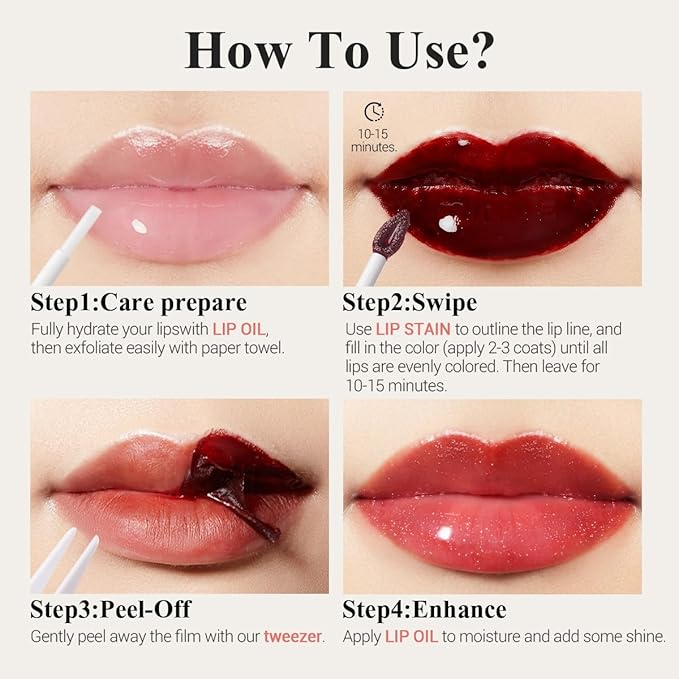 How To Use?

Step1:Care prepare
Fully hydrate your lipswith LIP OIL, then exfoliate easily with paper towel.

10-15 minutes.

Step2:Swipe
Use LIP STAIN to outline the lip line, and fill in the color (apply 2-3 coats) until all lips are evenly colored. Then leave for 10-15 minutes.

Step3:Peel-Off
Gently peel away the film with our tweezer.

Step4:Enhance
Apply LIP OIL to moisture and add some shine.