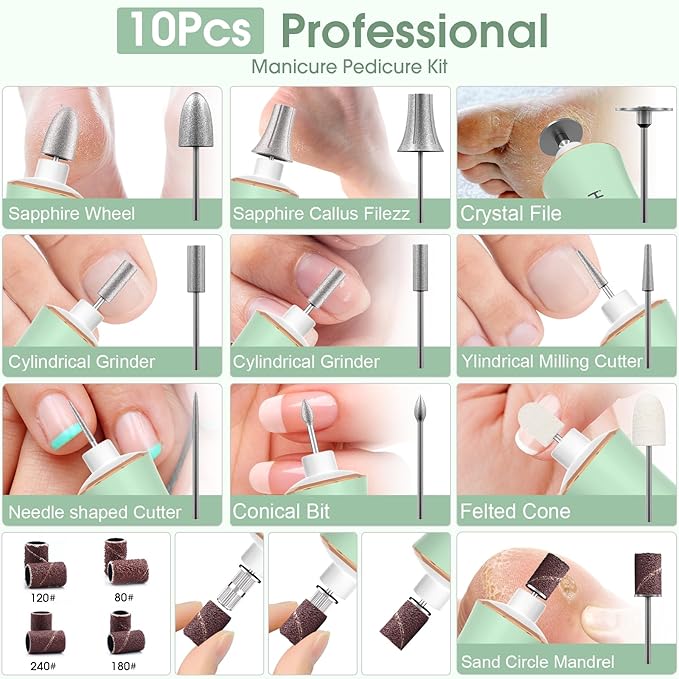 10Pcs Professional
Manicure Pedicure Kit

Sapphire Wheel

Sapphire Callus Filezz

Crystal File

Cylindrical Grinder

Cylindrical Grinder

Ylindrical Milling Cutter

Needle shaped Cutter

Conical Bit

Felted Cone

120#

80#

240#

180#

Sand Circle Mandrel