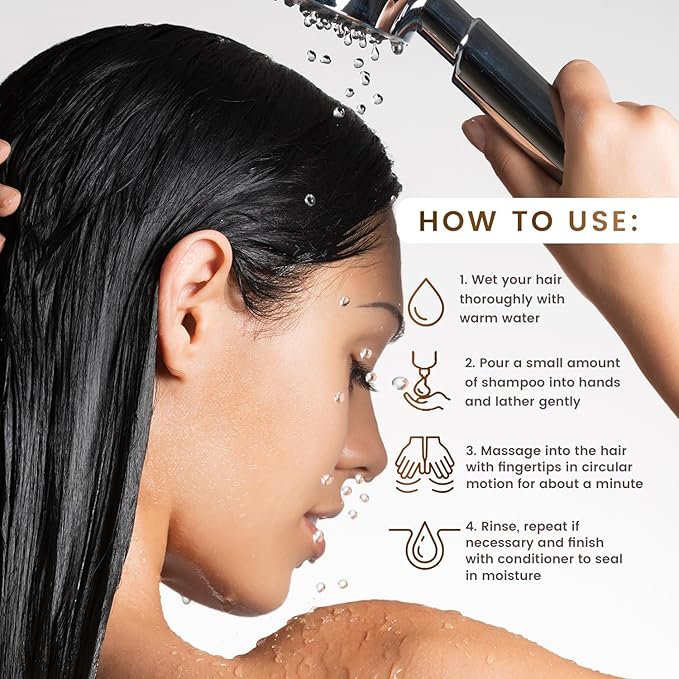 HOW TO USE:

1. Wet your hair thoroughly with warm water

2. Pour a small amount of shampoo into hands and lather gently

3. Massage into the hair with fingertips in circular motion for about a minute

4. Rinse, repeat if necessary and finish with conditioner to seal in moisture