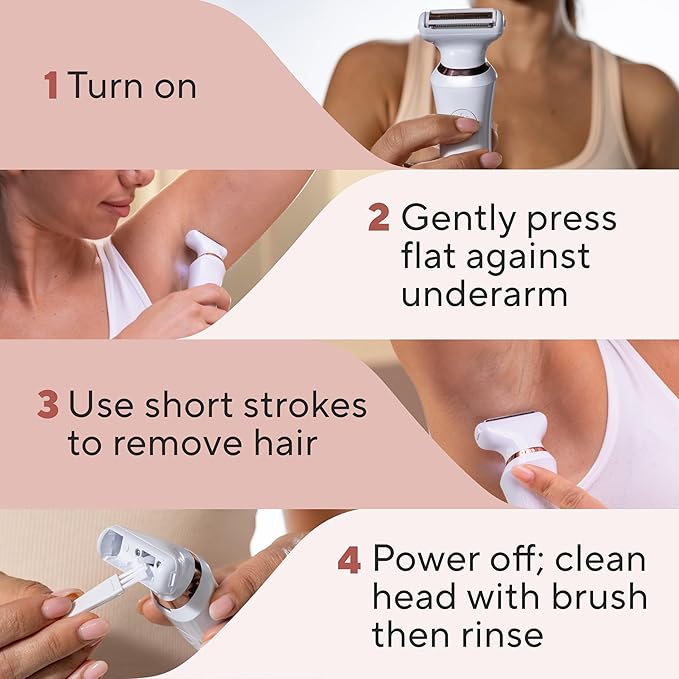 1 Turn on

2 Gently press flat against underarm

3 Use short strokes to remove hair

4 Power off; clean head with brush then rinse