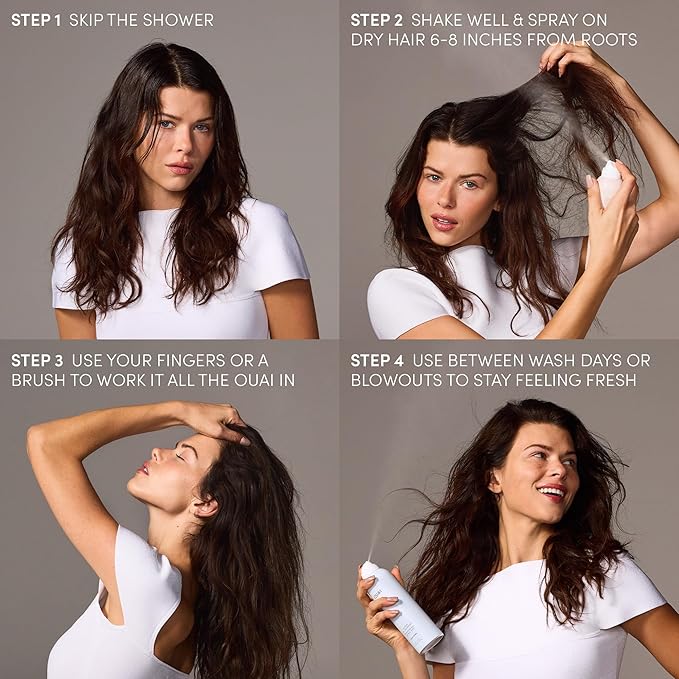 STEP 1 SKIP THE SHOWER

STEP 2 SHAKE WELL & SPRAY ON DRY HAIR 6-8 INCHES FROM ROOTS

STEP 3 USE YOUR FINGERS OR A BRUSH TO WORK IT ALL THE OUAI IN

STEP 4 USE BETWEEN WASH DAYS OR BLOWOUTS TO STAY FEELING FRESH