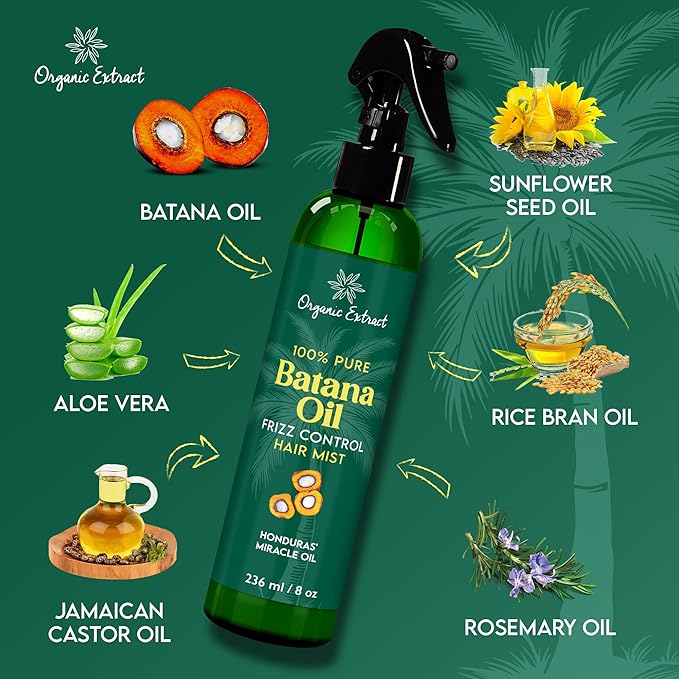 Organic Extract

BATANA OIL

ALOE VERA

JAMAICAN CASTOR OIL

Organic Extract

100% PURE

Batana Oil

FRIZZ CONTROL HAIR MIST

HONDURAS' MIRACLE OIL

236 ml / 8 oz

SUNFLOWER SEED OIL

RICE BRAN OIL

ROSEMARY OIL