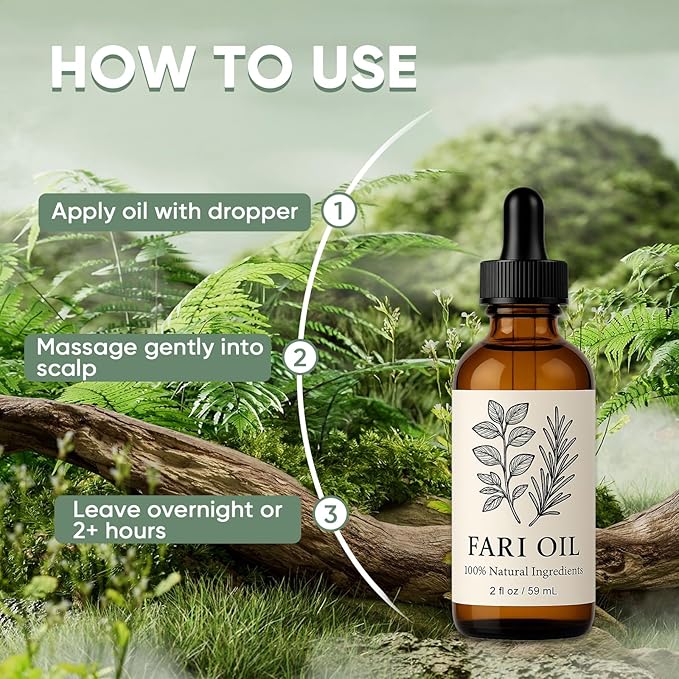 HOW TO USE

Apply oil with dropper 1

Massage gently into scalp 2

Leave overnight or 2+ hours 3

FARI OIL
100% Natural Ingredients
2 fl oz / 59 mL