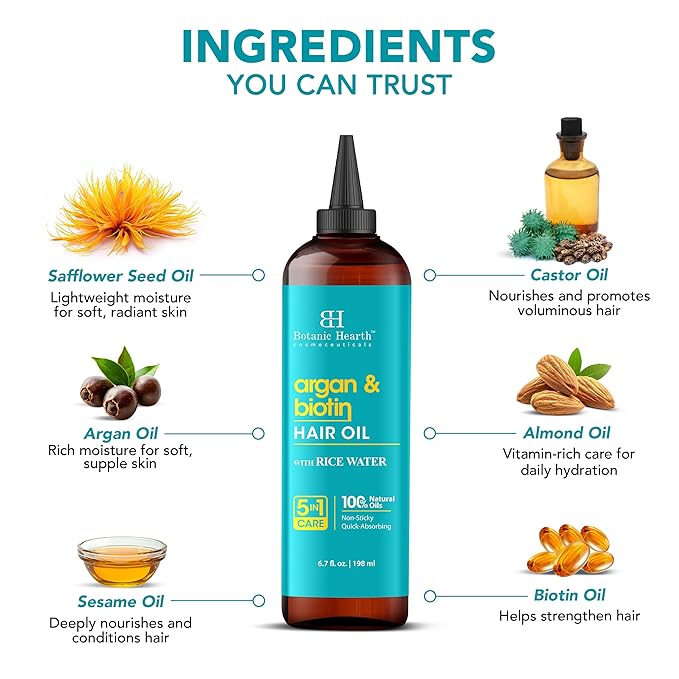 INGREDIENTS
YOU CAN TRUST

Safflower Seed Oil
Lightweight moisture for soft, radiant skin

Argan Oil
Rich moisture for soft, supple skin

Sesame Oil
Deeply nourishes and conditions hair

BH
Botanic Hearth™
cosmeceuticals

argan & biotin
HAIR OIL
WITH RICE WATER

5 IN 1 CARE
100% Natural Oils
Non-Sticky
Quick-Absorbing

6.7 fl. oz. | 198 ml

Castor Oil
Nourishes and promotes voluminous hair

Almond Oil
Vitamin-rich care for daily hydration

Biotin Oil
Helps strengthen hair