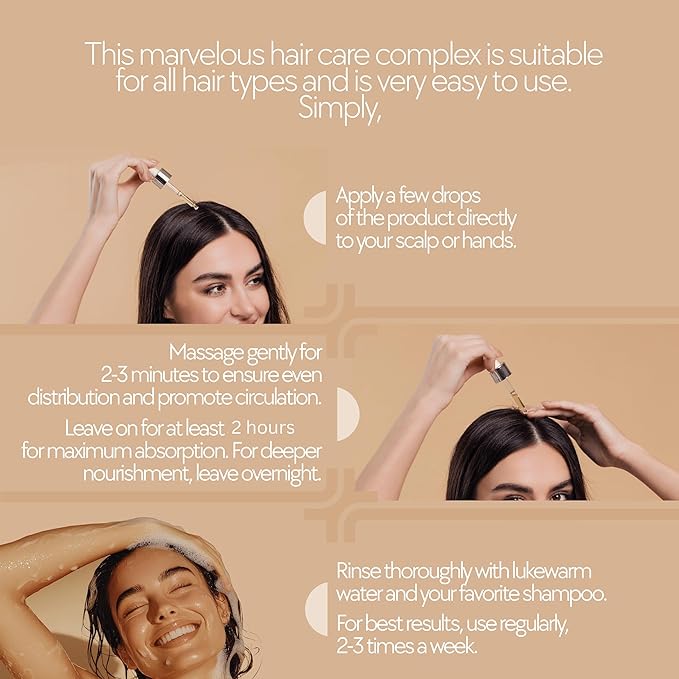 This marvelous hair care complex is suitable for all hair types and is very easy to use. Simply,

Apply a few drops of the product directly to your scalp or hands.

Massage gently for 2-3 minutes to ensure even distribution and promote circulation.

Leave on for at least 2 hours for maximum absorption. For deeper nourishment, leave overnight.

Rinse thoroughly with lukewarm water and your favorite shampoo.

For best results, use regularly, 2-3 times a week.